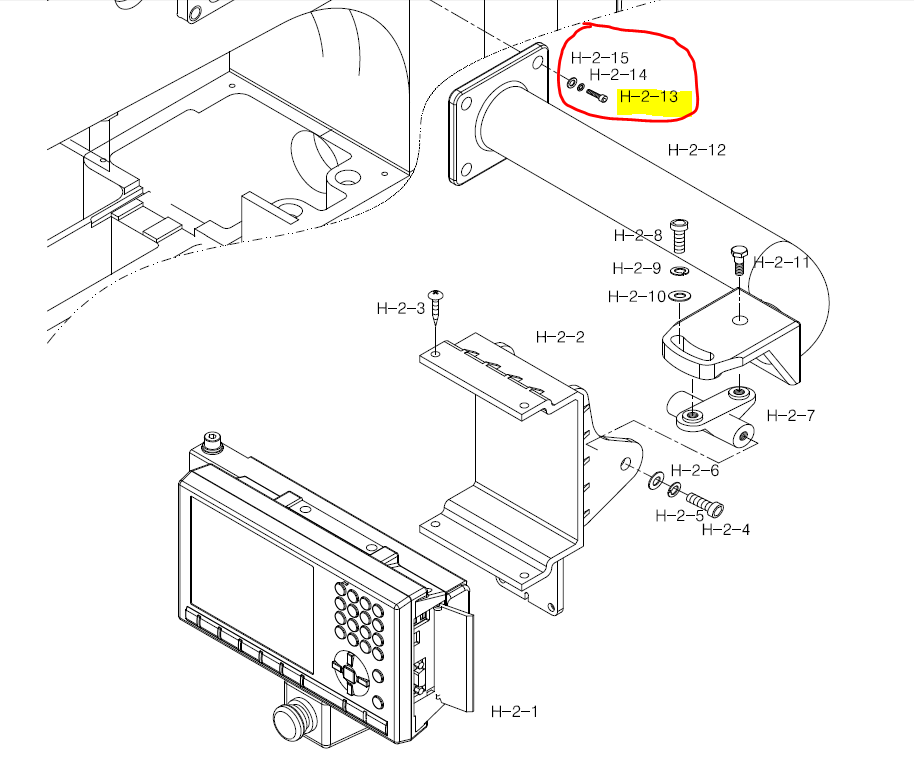 H-2-15
H-2-14
H-2-13
H-2-12
H-2-8
H-2-11
H-2-9
H-2-10
H-2-3
H-2-2
H-2-7
H-2-6
H-2-5
H-2-4
H-2-1