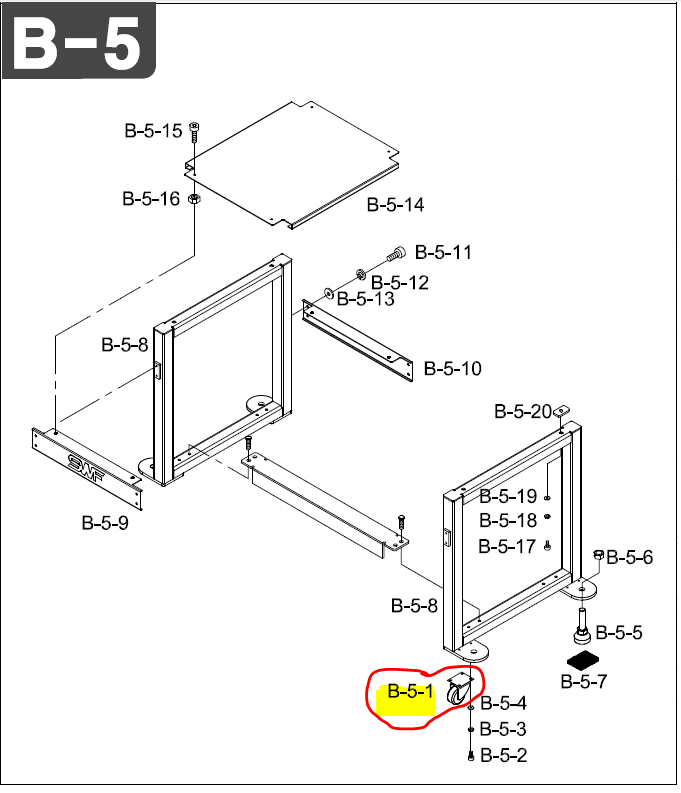 B-5

B-5-15
B-5-16
B-5-14
B-5-11
B-5-12
B-5-13
B-5-8
B-5-10
B-5-20
SWF
B-5-9
B-5-19
B-5-18
B-5-17
B-5-6
B-5-8
B-5-5
B-5-7
B-5-1
B-5-4
B-5-3
B-5-2