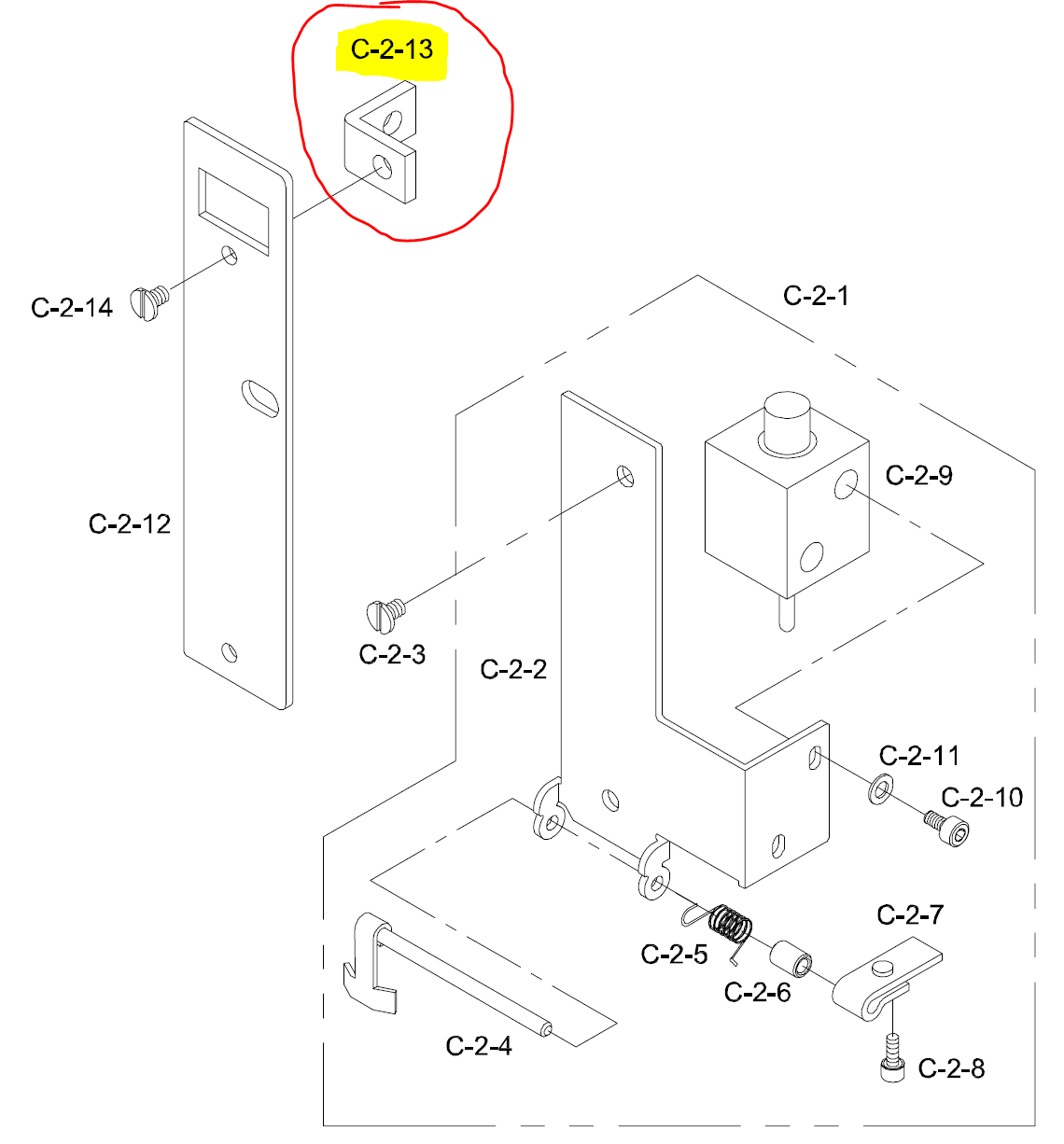 C-2-13

C-2-14

C-2-1

C-2-9

C-2-12

C-2-3

C-2-2

C-2-11

C-2-10

C-2-7

C-2-5

C-2-6

C-2-4

C-2-8