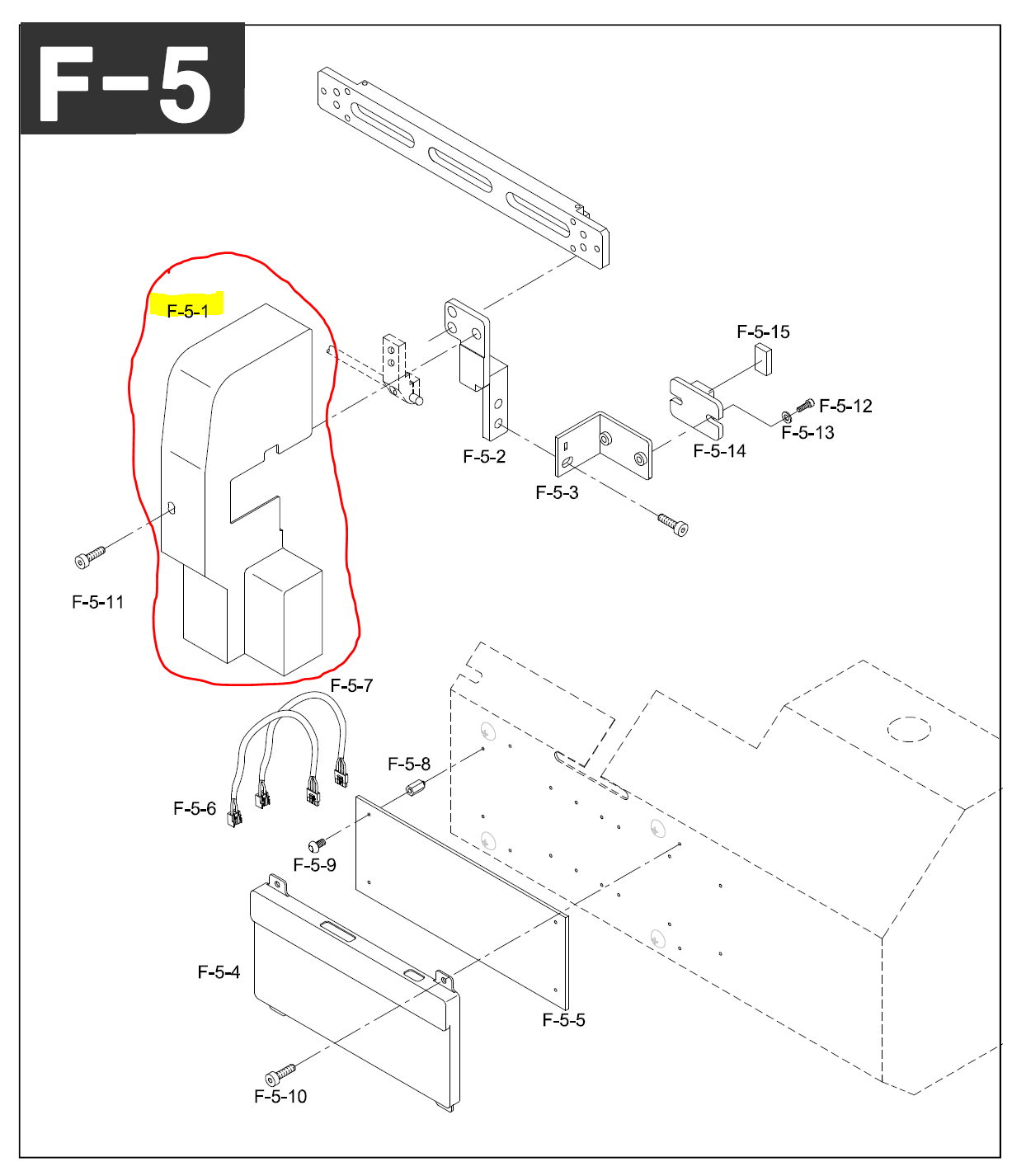 F-5

F-5-1

F-5-15

F-5-12

F-5-13

F-5-14

F-5-2

F-5-3

F-5-11

F-5-7

F-5-8

F-5-6

F-5-9

F-5-4

F-5-5

F-5-10