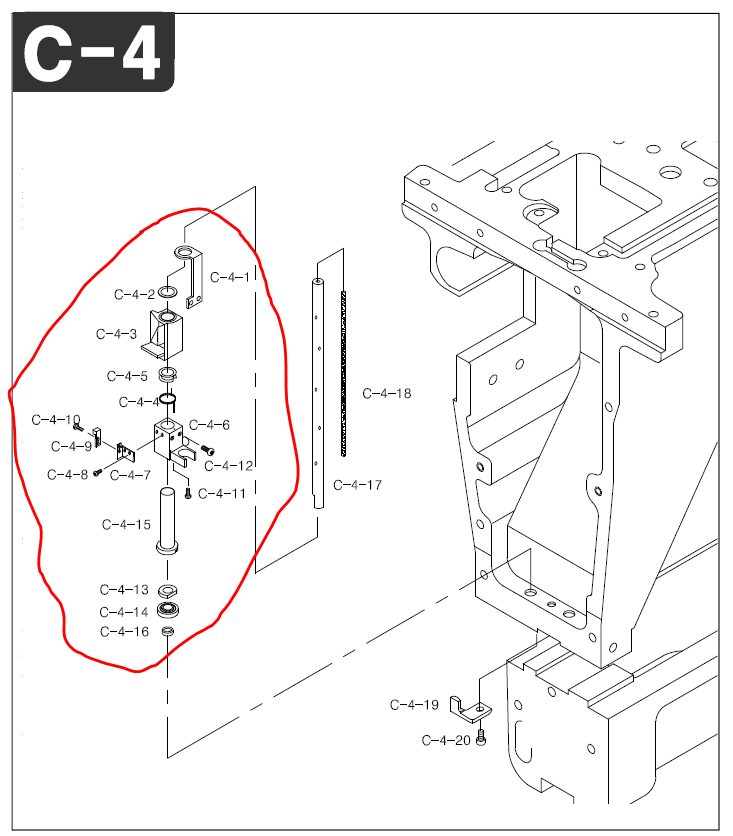 C-4

C-4-1
C-4-2
C-4-3
C-4-5
C-4-4
C-4-10
C-4-6
C-4-9
C-4-12
C-4-8
C-4-7
C-4-11
C-4-15
C-4-13
C-4-14
C-4-16
C-4-18
C-4-17
C-4-19
C-4-20