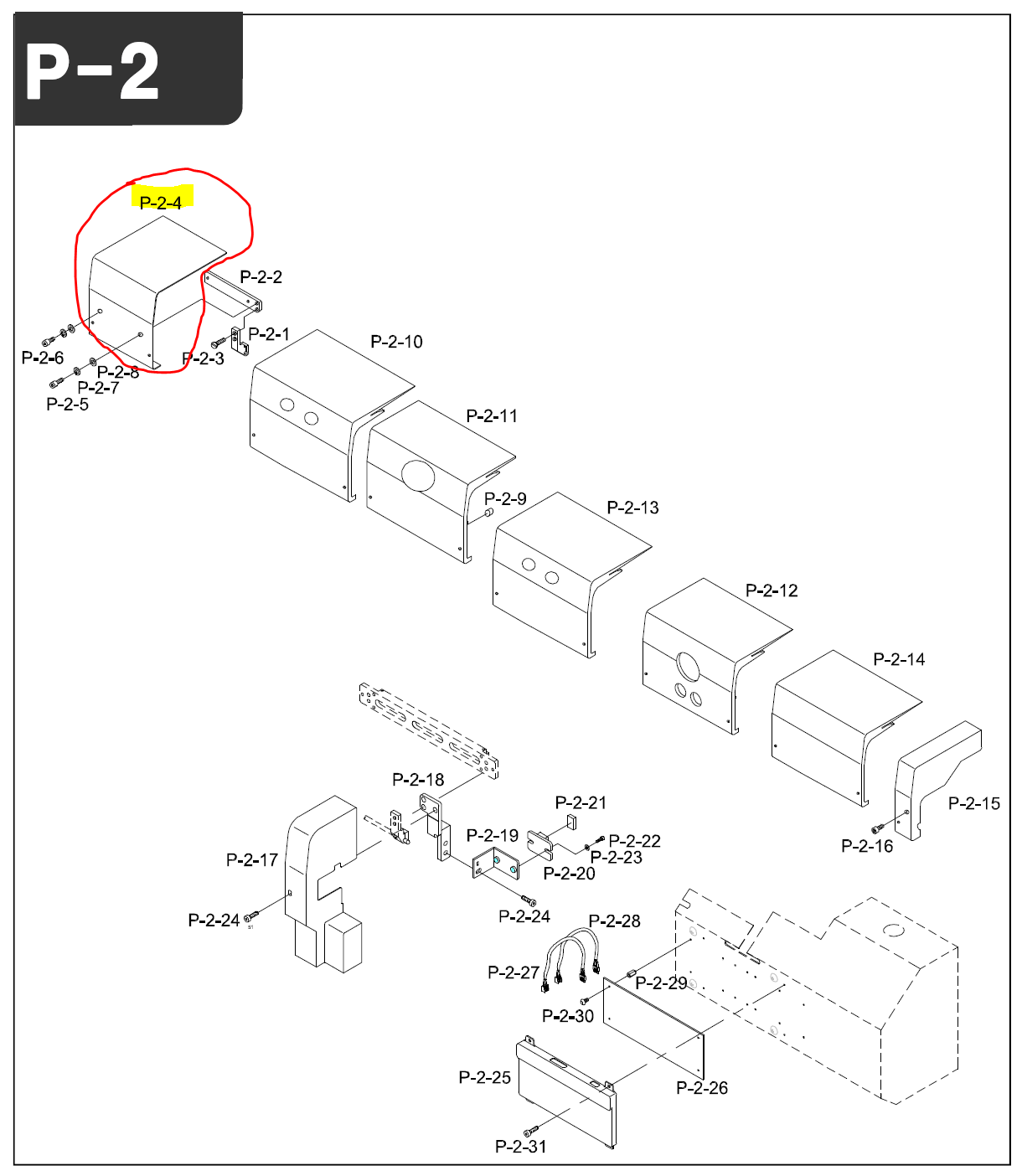 P-2

P-2-4
P-2-2
P-2-1
P-2-3
P-2-6
P-2-8
P-2-7
P-2-5
P-2-10
P-2-11
P-2-9
P-2-13
P-2-12
P-2-14
P-2-15
P-2-16
P-2-18
P-2-21
P-2-19
P-2-22
P-2-23
P-2-20
P-2-17
P-2-24
P-2-24
P-2-28
P-2-27
P-2-29
P-2-30
P-2-25
P-2-26
P-2-31