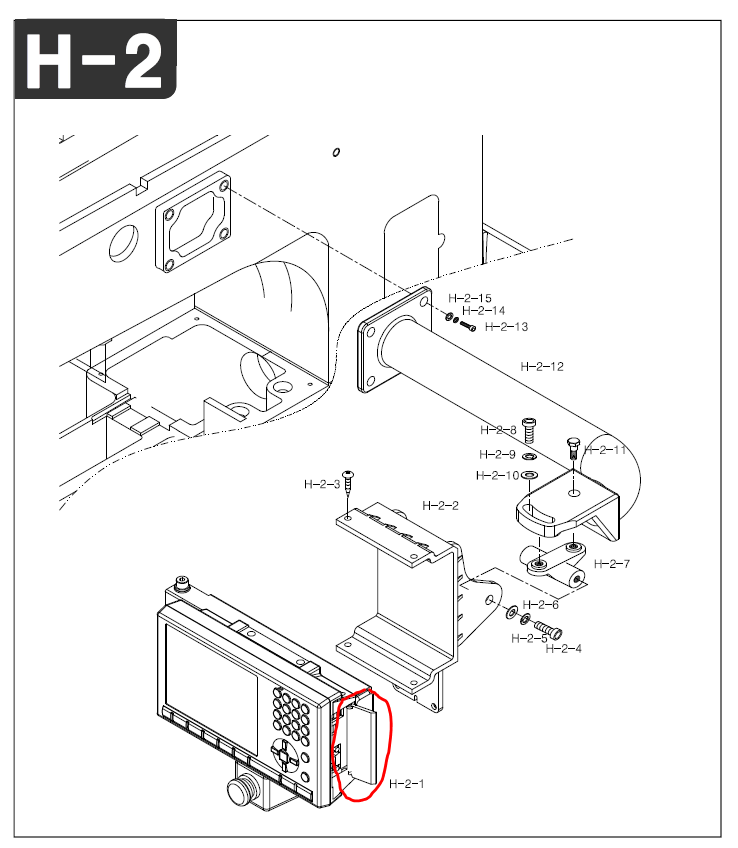 H-2

H-2-15
H-2-14
H-2-13
H-2-12
H-2-8
H-2-9
H-2-10
H-2-11
H-2-3
H-2-2
H-2-7
H-2-6
H-2-5
H-2-4
H-2-1