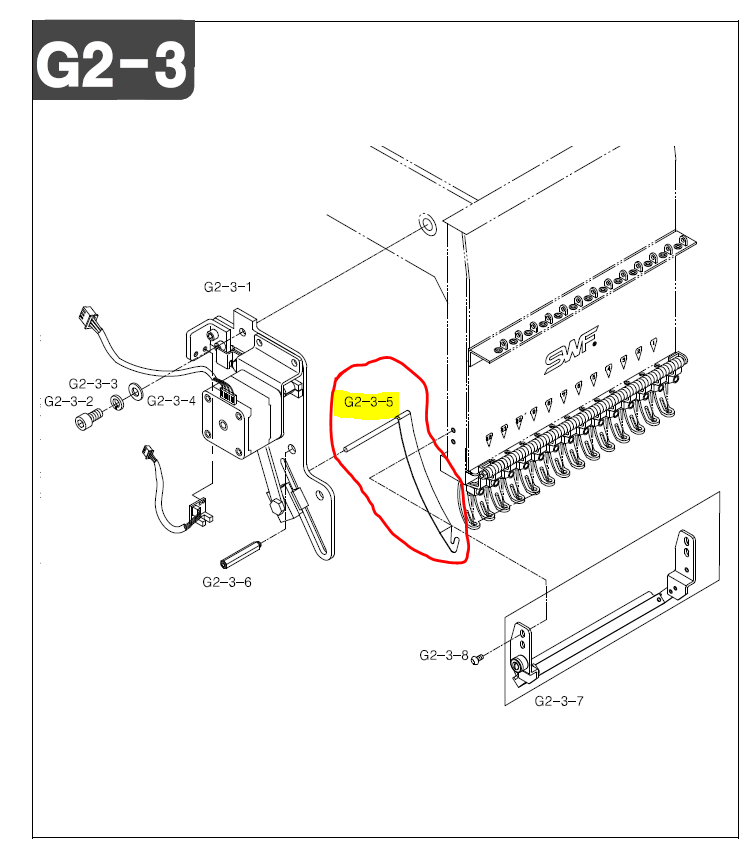 G2-3

G2-3-1

G2-3-3

G2-3-2

G2-3-4

G2-3-5

SWF

G2-3-6

G2-3-8

G2-3-7