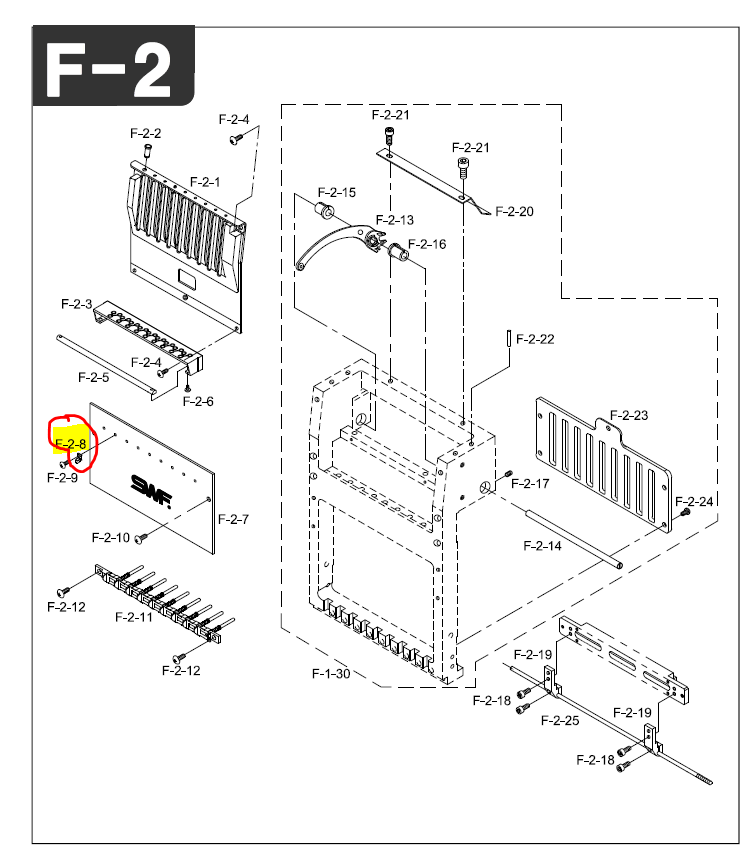 F-2

F-2-4
F-2-2
F-2-1
F-2-21
F-2-21
F-2-15
F-2-13
F-2-20
F-2-16
F-2-3
F-2-22
F-2-4
F-2-5
F-2-6
F-2-23
F-2-8
F-2-9
SWF
F-2-17
F-2-24
F-2-7
F-2-10
F-2-14
F-2-12
F-2-11
F-2-12
F-1-30
F-2-19
F-2-18
F-2-25
F-2-19
F-2-18