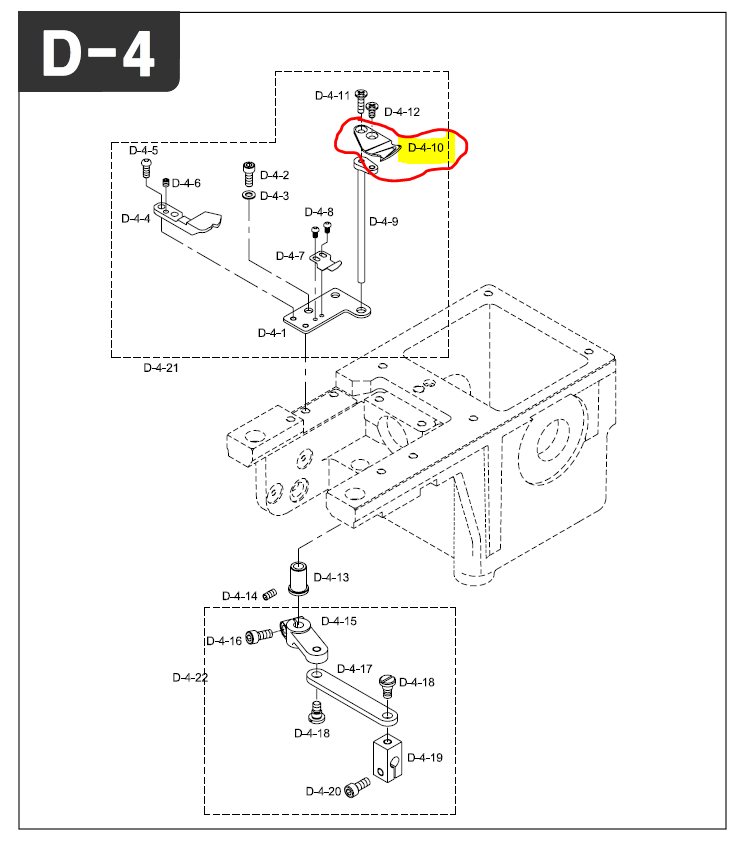 D-4

D-4-11
D-4-12
D-4-10
D-4-5
D-4-6
D-4-2
D-4-3
D-4-4
D-4-8
D-4-9
D-4-7
D-4-1
D-4-21
D-4-13
D-4-14
D-4-15
D-4-16
D-4-17
D-4-22
D-4-18
D-4-18
D-4-19
D-4-20